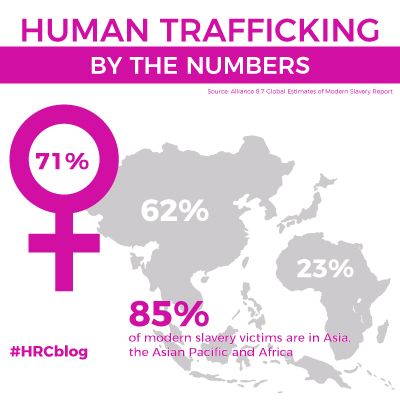 HUMAN TRAFFICKING

BY THE NUMBERS

Source: Alliance 8.7 Global Estimates of Modern Slavery Report

71%

62%

23%

85%

of modern slavery victims are in Asia, the Asian Pacific and Africa

#HRCblog